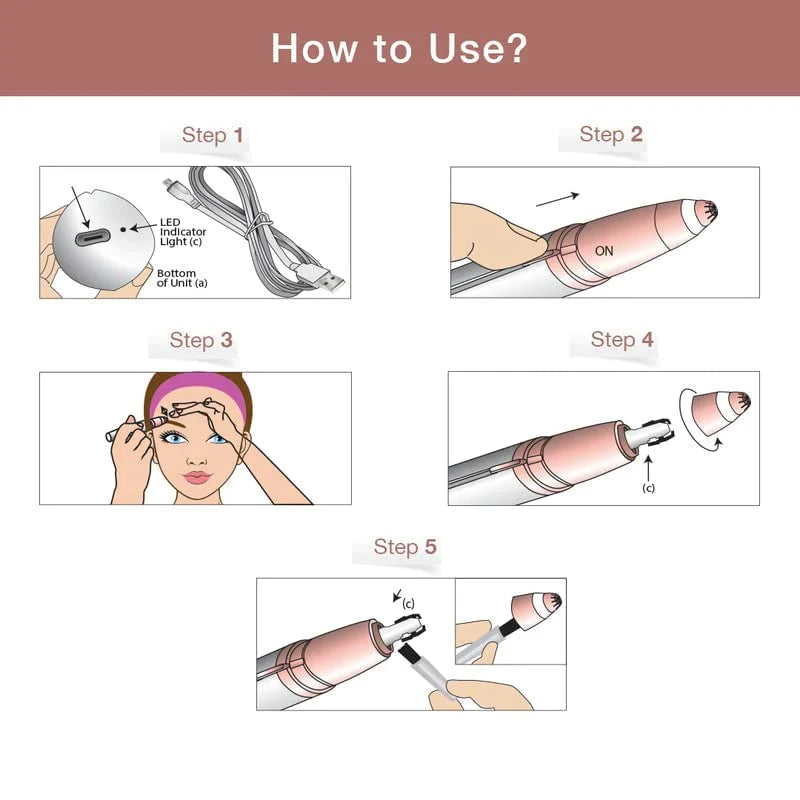 How to Use?

Step 1

LED Indicator Light (c)

Bottom of Unit (a)

Step 2

ON

Step 3

Step 4

(c)

Step 5

(c)